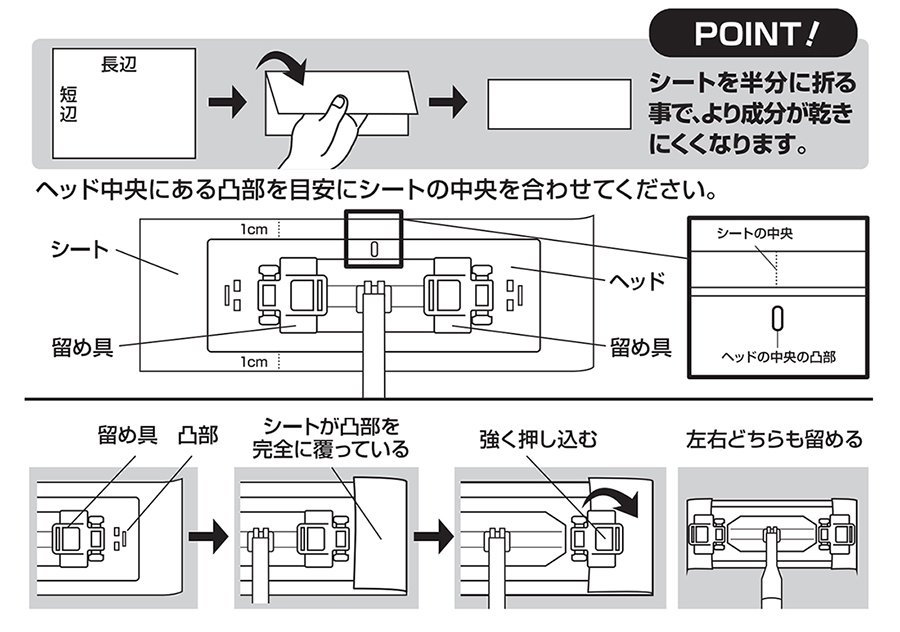 長辺
短辺

POINT!

シートを半分に折る事で、より成分が乾きにくくなります。

ヘッド中央にある凸部を目安にシートの中央を合わせてください。

1cm

シート

ヘッド

留め具

留め具

1cm

シートの中央

ヘッドの中央の凸部

留め具　凸部

シートが凸部を完全に覆っている

強く押し込む

左右どちらも留める