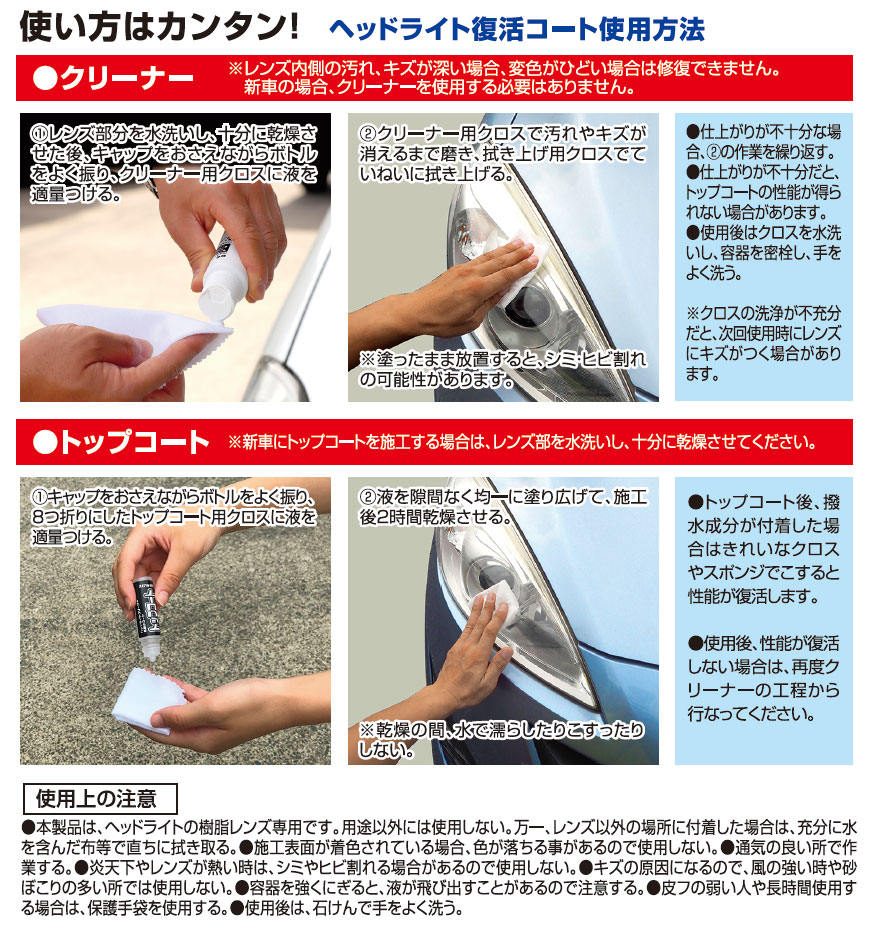 使い方はカンタン!　ヘッドライト復活コート使用方法

●クリーナー　※レンズ内側の汚れ、キズが深い場合、変色がひどい場合は修復できません。新車の場合、クリーナーを使用する必要はありません。

①レンズ部分を水洗いし、十分に乾燥させた後、キャップをおさえながらボトルをよく振り、クリーナー用クロスに液を適量つける。

②クリーナー用クロスで汚れやキズが消えるまで磨き、拭き上げ用クロスでていねいに拭き上げる。

※塗ったまま放置すると、シミ・ヒビ割れの可能性があります。

●仕上がりが不十分な場合、②の作業を繰り返す。
●仕上がりが不十分だと、トップコートの性能が得られない場合があります。
●使用後はクロスを水洗いし、容器を密栓し、手をよく洗う。

※クロスの洗浄が不充分だと、次回使用時にレンズにキズがつく場合があります。

●トップコート　※新車にトップコートを施工する場合は、レンズ部を水洗いし、十分に乾燥させてください。

①キャップをおさえながらボトルをよく振り、8つ折りにしたトップコート用クロスに液を適量つける。

②液を隙間なく均一に塗り広げて、施工後2時間乾燥させる。

※乾燥の間、水で濡らしたりこすったりしない。

●トップコート後、撥水成分が付着した場合はきれいなクロスやスポンジでこすると性能が復活します。

●使用後、性能が復活しない場合は、再度クリーナーの工程から行なってください。

使用上の注意

●本製品は、ヘッドライトの樹脂レンズ専用です。用途以外には使用しない。万一、レンズ以外の場所に付着した場合は、充分に水を含んだ布等で直ちに拭き取る。●施工表面が着色されている場合、色が落ちる事があるので使用しない。●通気の良い所で作業する。●炎天下やレンズが熱い時は、シミやヒビ割れる場合があるので使用しない。●キズの原因になるので、風の強い時や砂ぼこりの多い所では使用しない。●容器を強くにぎると、液が飛び出すことがあるので注意する。●皮フの弱い人や長時間使用する場合は、保護手袋を使用する。●使用後は、石けんで手をよく洗う。