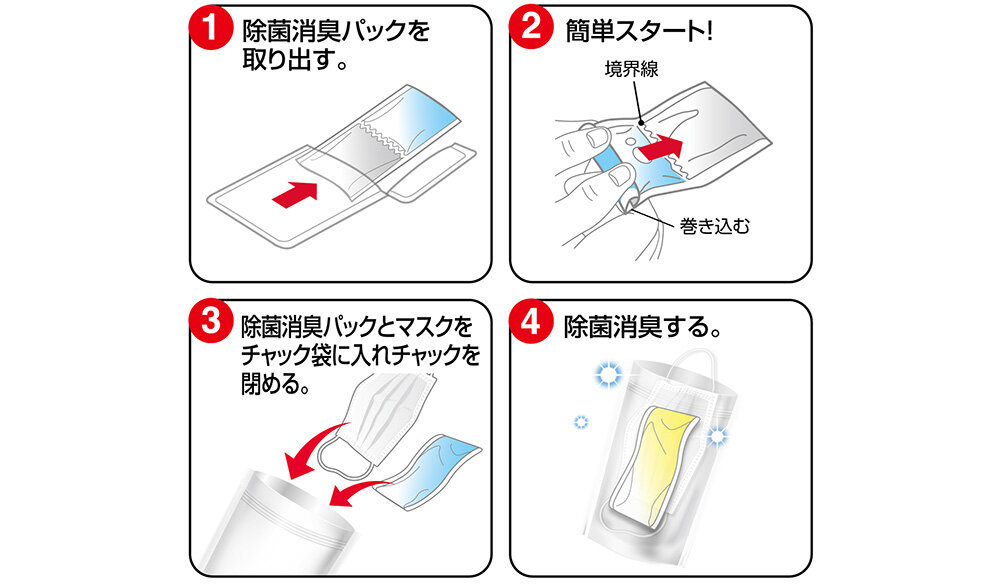 1 除菌消臭パックを取り出す。

2 簡単スタート!

境界線

巻き込む

3 除菌消臭パックとマスクをチャック袋に入れチャックを閉める。

4 除菌消臭する。